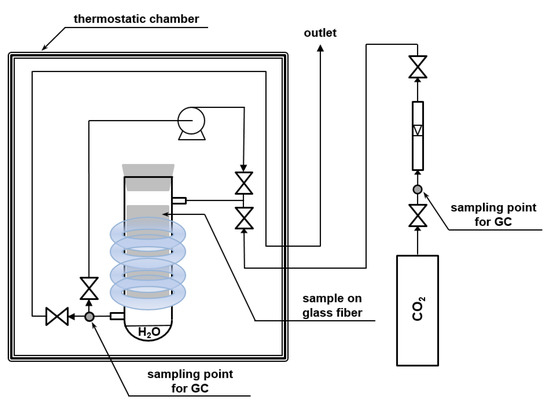 thermostatic chamber

outlet

sampling point for GC

sample on glass fiber

$H_2O$

$CO_2$

sampling point for GC