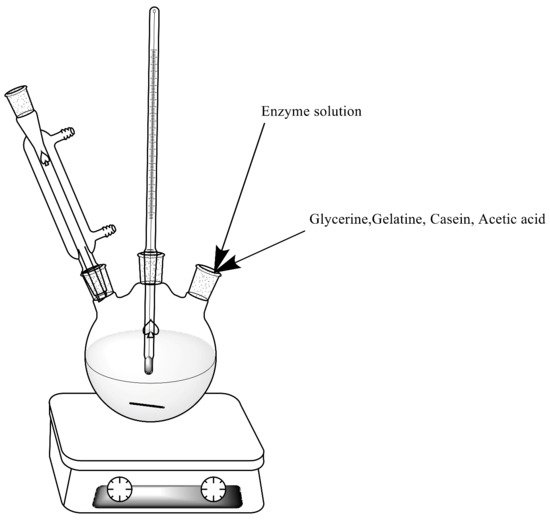 Enzyme solution

Glycerine,Gelatine, Casein, Acetic acid