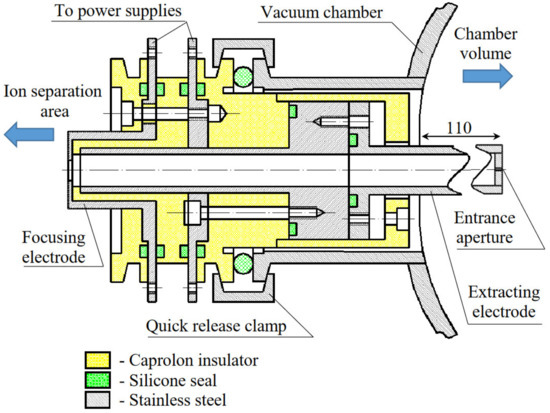 To power supplies

Vacuum chamber

Chamber volume

Ion separation area

110

Entrance aperture

Focusing electrode

Extracting electrode

Quick release clamp

- Caprolon insulator
- Silicone seal
- Stainless steel