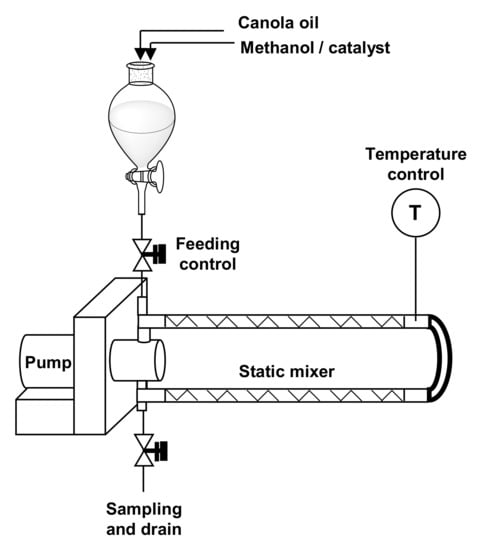 Canola oil
Methanol / catalyst

Temperature control

T

Feeding control

Pump

Static mixer

Sampling and drain