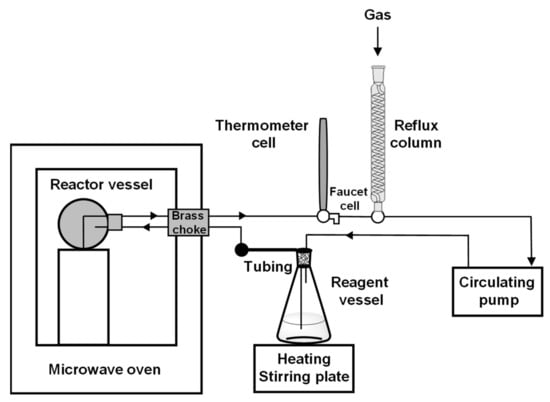 Gas

Thermometer cell

Reflux column

Reactor vessel

Faucet cell

Brass choke

Tubing

Reagent vessel

Circulating pump

Heating Stirring plate

Microwave oven