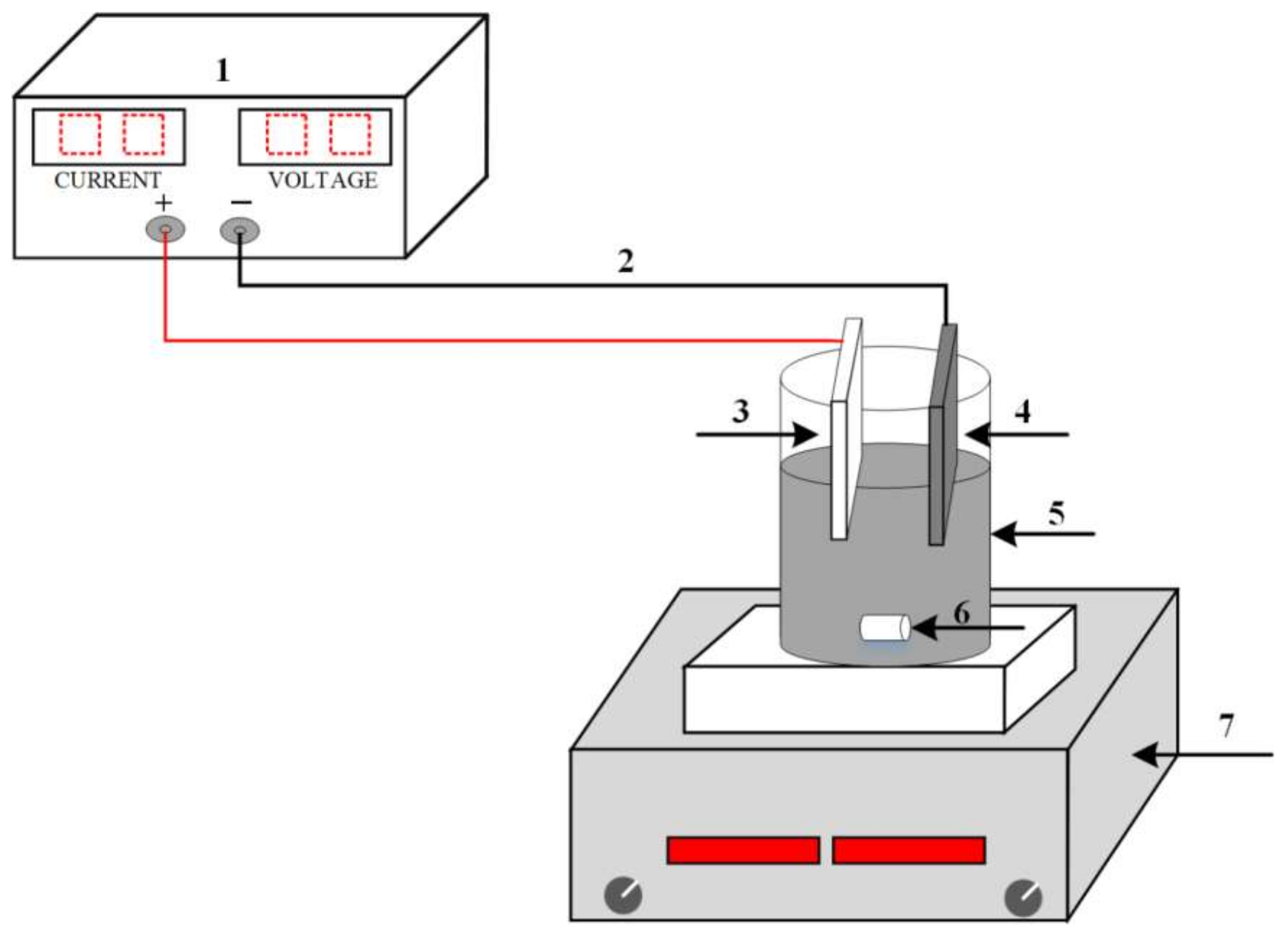 1

CURRENT

VOLTAGE

+

−

2

3

4

5

6

7