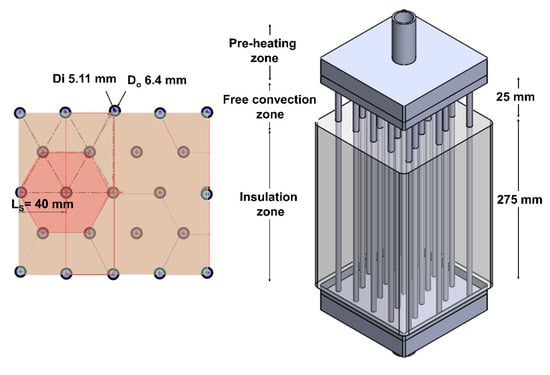 Di 5.11 mm
$D_o$ 6.4 mm
$L_S$= 40 mm

Pre-heating zone
Free convection zone
Insulation zone

25 mm
275 mm