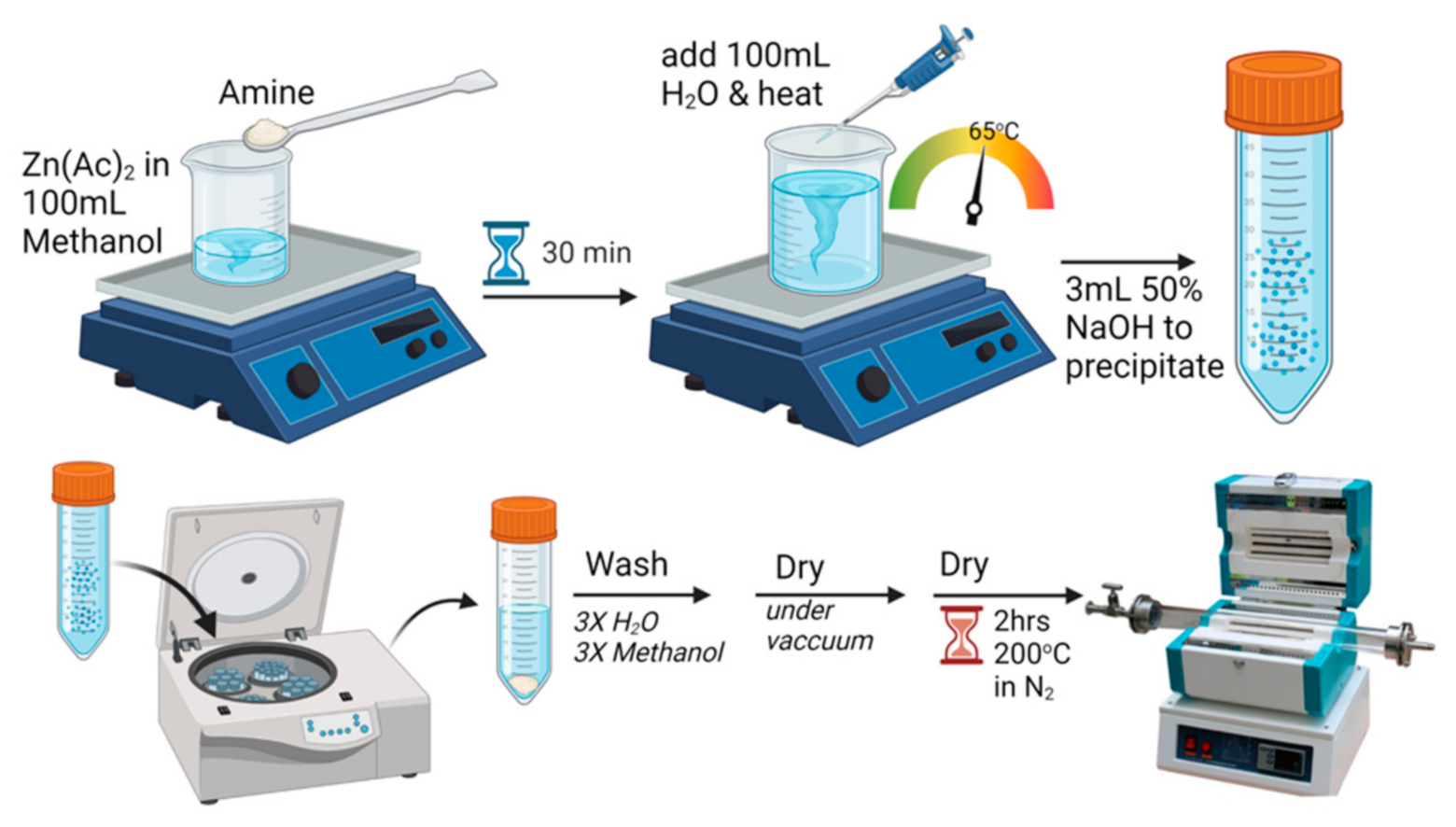 Amine

$Zn(Ac)_2$ in 100mL Methanol

30 min

add 100mL $H_2O$ & heat

65°C

3mL 50% NaOH to precipitate

Wash

3X $H_2O$
3X Methanol

Dry

under vaccuum

Dry

2hrs
200°C
in $N_2$