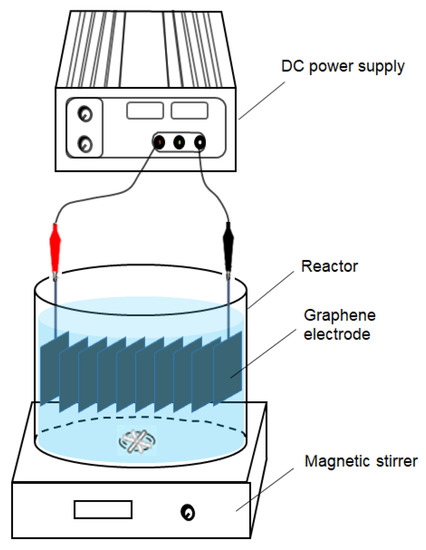 DC power supply

Reactor

Graphene electrode

Magnetic stirrer