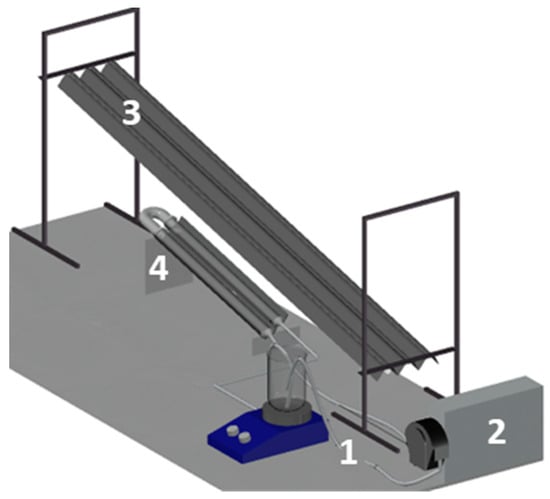 3
4
1
2