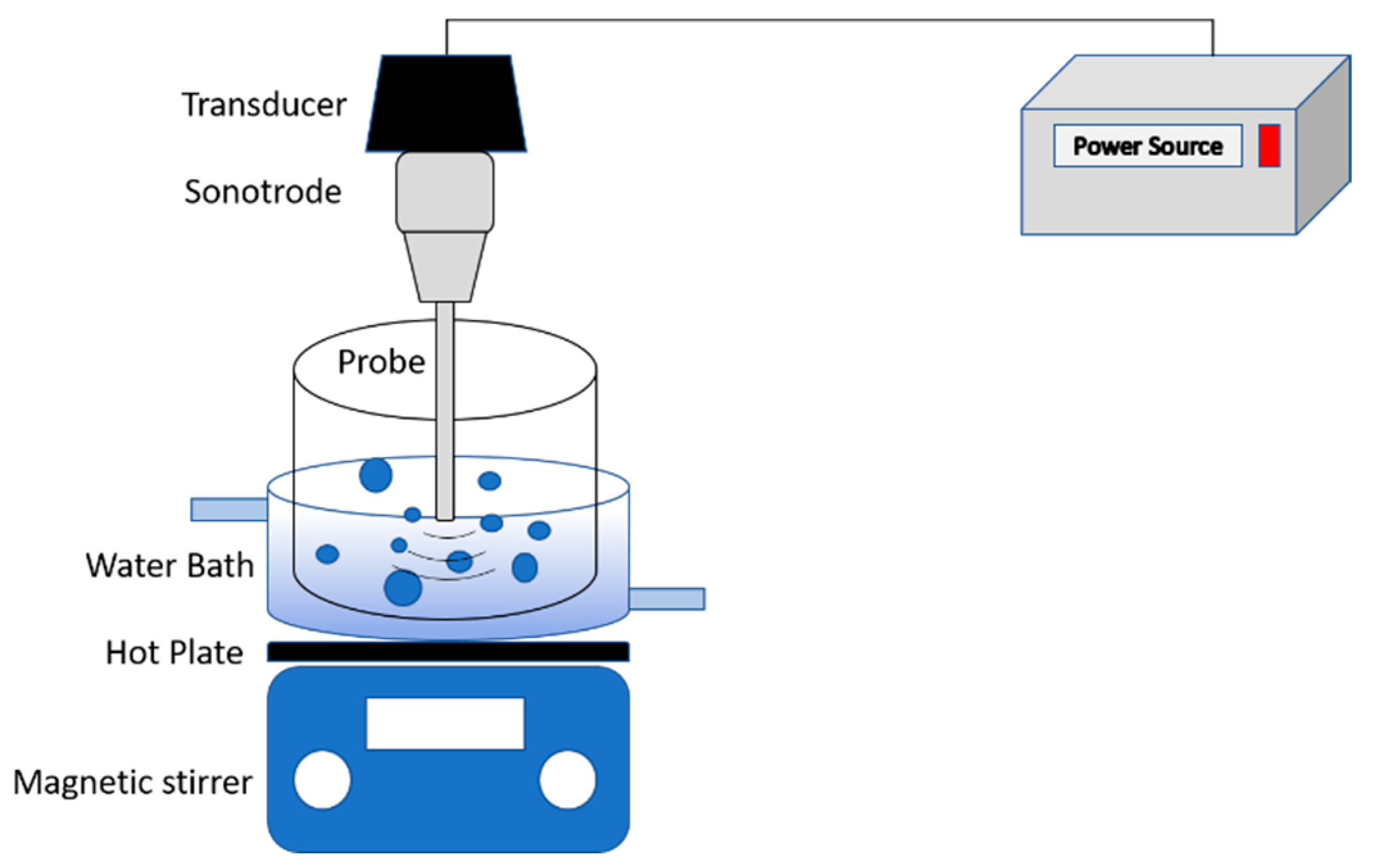 Transducer

Power Source

Sonotrode

Probe

Water Bath

Hot Plate

Magnetic stirrer