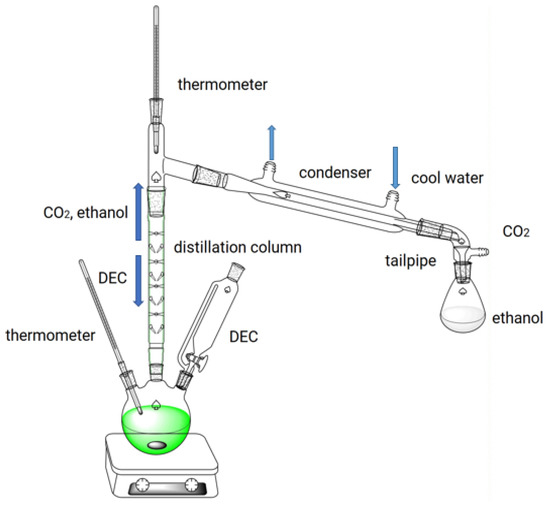 thermometer

condenser

cool water

$CO_2$, ethanol

$CO_2$

distillation column

tailpipe

DEC

ethanol

thermometer

DEC