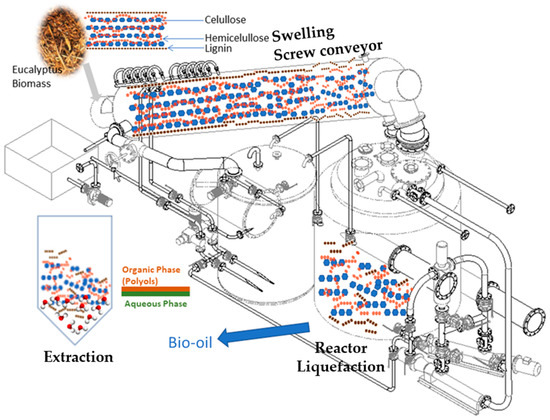 Celullose

Hemicelullose

Lignin

Swelling

Screw conveyor

Eucalyptus Biomass

Organic Phase (Polyols)

Aqueous Phase

Extraction

Bio-oil

Reactor Liquefaction