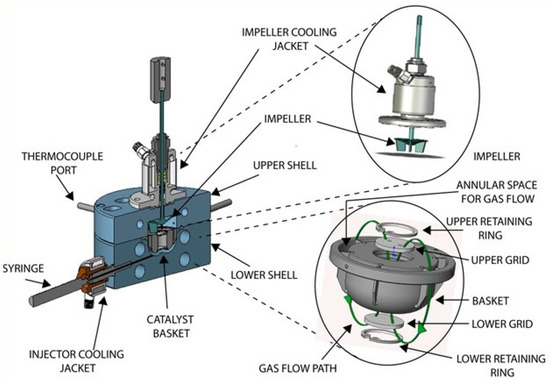 IMPELLER COOLING JACKET

IMPELLER

THERMOCOUPLE PORT

UPPER SHELL

IMPELLER

ANNULAR SPACE FOR GAS FLOW

UPPER RETAINING RING

UPPER GRID

SYRINGE

LOWER SHELL

BASKET

CATALYST BASKET

LOWER GRID

INJECTOR COOLING JACKET

GAS FLOW PATH

LOWER RETAINING RING