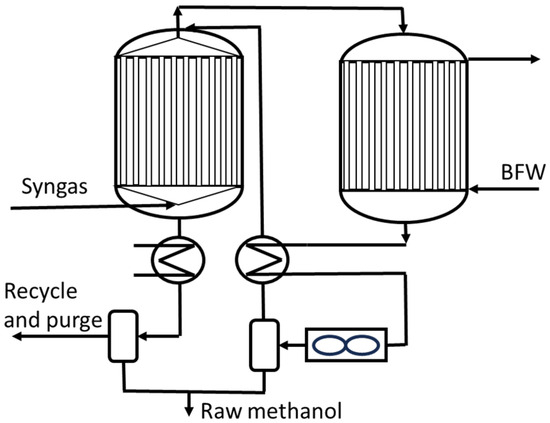 Syngas

BFW

Recycle and purge

Raw methanol