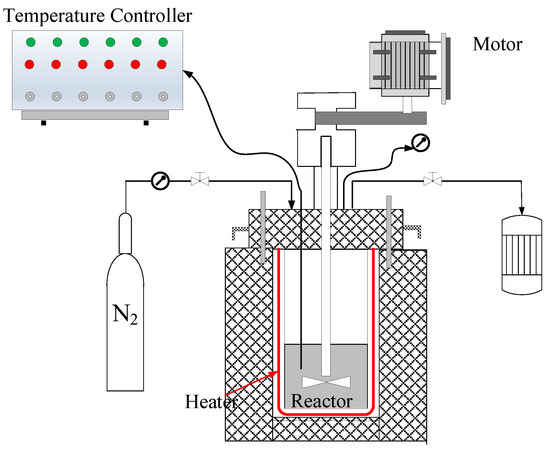 Temperature Controller

Motor

$N_2$

Heater

Reactor