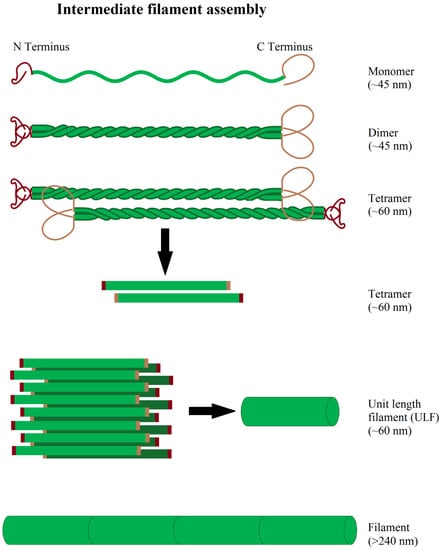 Intermediate filament assembly

N Terminus

C Terminus

Monomer
(~45 nm)

Dimer
(~45 nm)

Tetramer
(~60 nm)

Tetramer
(~60 nm)

Unit length filament (ULF)
(~60 nm)

Filament
(>240 nm)