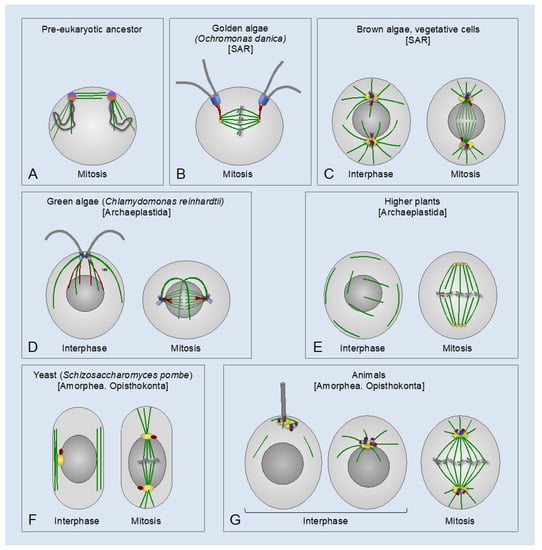 Pre-eukaryotic ancestor

A Mitosis

Golden algae
(Ochromonas danica)
[SAR]

B Mitosis

Brown algae, vegetative cells
[SAR]

C Interphase Mitosis

Green algae (Chlamydomonas reinhardtii)
[Archaeplastida]

D Interphase Mitosis

Higher plants
[Archaeplastida]

E Interphase Mitosis

Yeast (Schizosaccharomyces pombe)
[Amorphea. Opisthokonta]

F Interphase Mitosis

Animals
[Amorphea. Opisthokonta]

G Interphase Mitosis