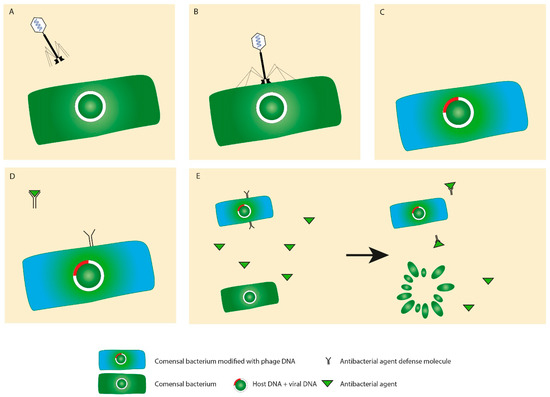 A

B

C

D

E

Comensal bacterium modified with phage DNA

Antibacterial agent defense molecule

Comensal bacterium

Host DNA + viral DNA

Antibacterial agent