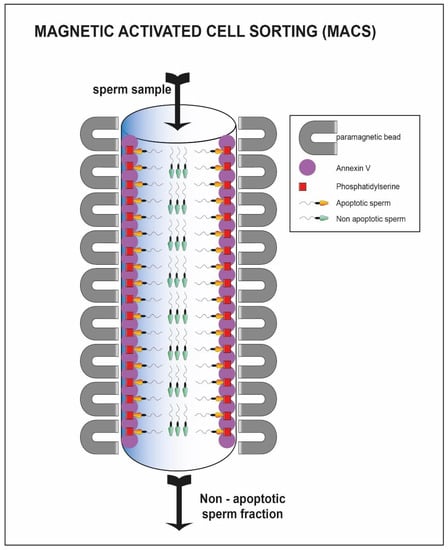 MAGNETIC ACTIVATED CELL SORTING (MACS)

sperm sample

paramagnetic bead

Annexin V

Phosphatidylserine

Apoptotic sperm

Non apoptotic sperm

Non - apoptotic sperm fraction