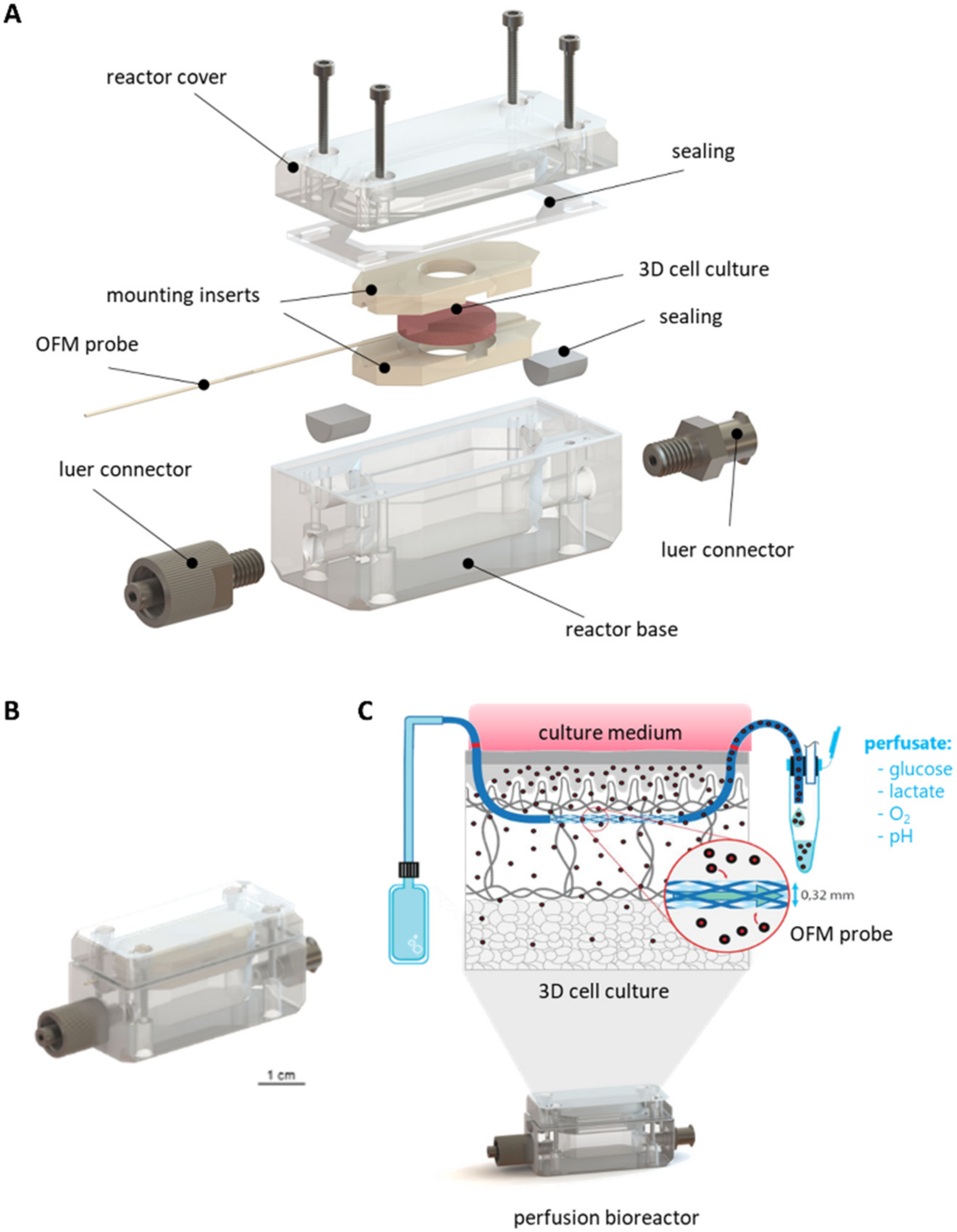 A

reactor cover

sealing

3D cell culture

mounting inserts

sealing

OFM probe

luer connector

luer connector

reactor base

B

1 cm

C

culture medium

perfusate:
- glucose
- lactate
- $O_2$
- pH

0,32 mm

OFM probe

3D cell culture

perfusion bioreactor