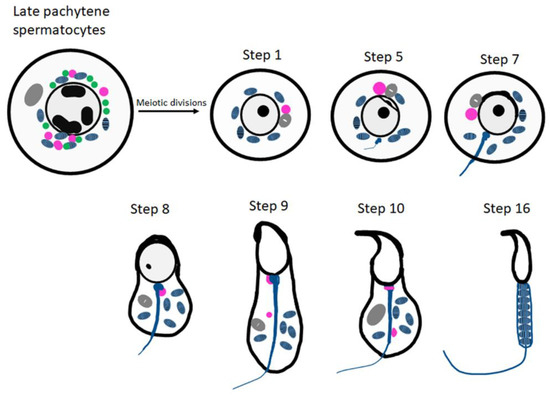 Late pachytene spermatocytes

Meiotic divisions

Step 1

Step 5

Step 7

Step 8

Step 9

Step 10

Step 16