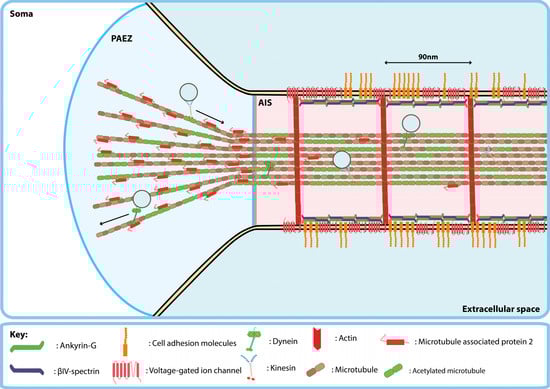 Soma

PAEZ

AIS

90nm

Extracellular space

Key:

: Ankyrin-G

: Cell adhesion molecules

: Dynein

: Actin

: Microtubule associated protein 2

: βIV-spectrin

: Voltage-gated ion channel

: Kinesin

: Microtubule

: Acetylated microtubule