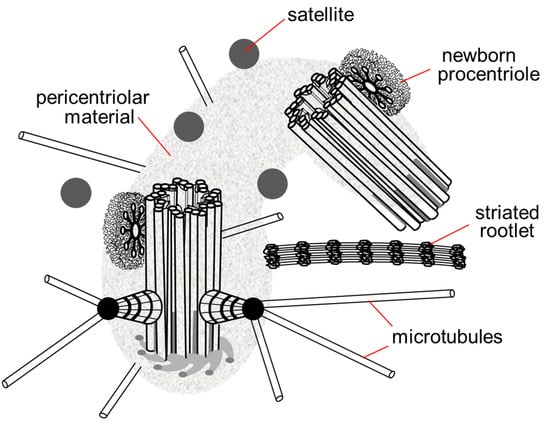 satellite

newborn procentriole

pericentriolar material

striated rootlet

microtubules