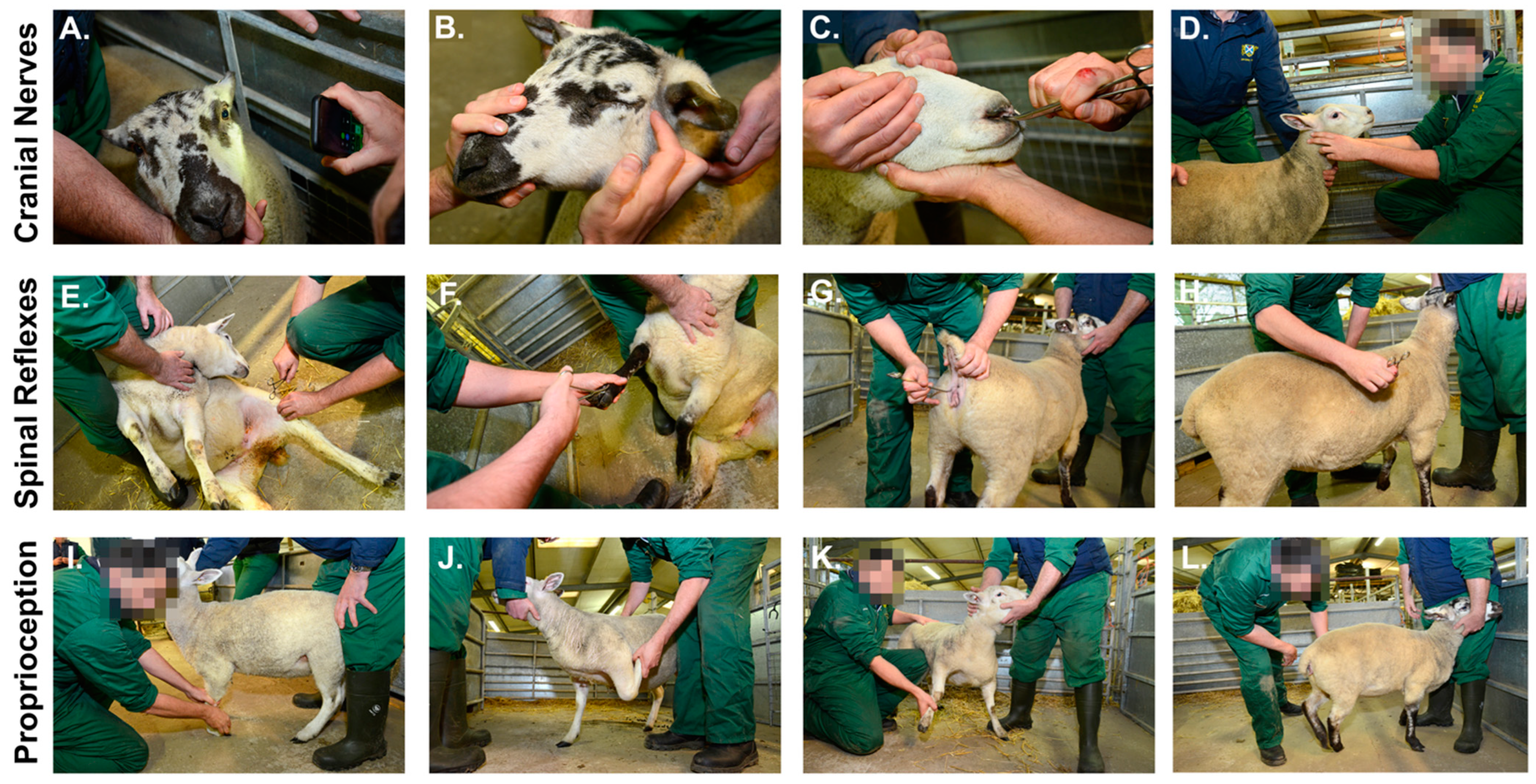 Cranial Nerves

A.

B.

C.

D.

Spinal Reflexes

E.

F.

G.

H.

Proprioception

I.

J.

K.

L.