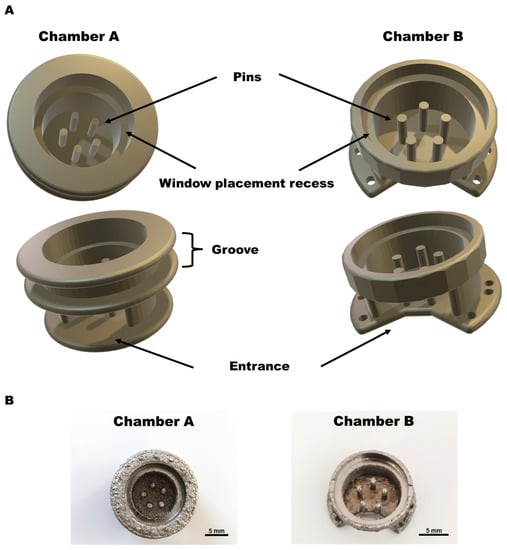 A

Chamber A

Chamber B

Pins

Window placement recess

Groove

Entrance

B

Chamber A

Chamber B

5 mm

5 mm