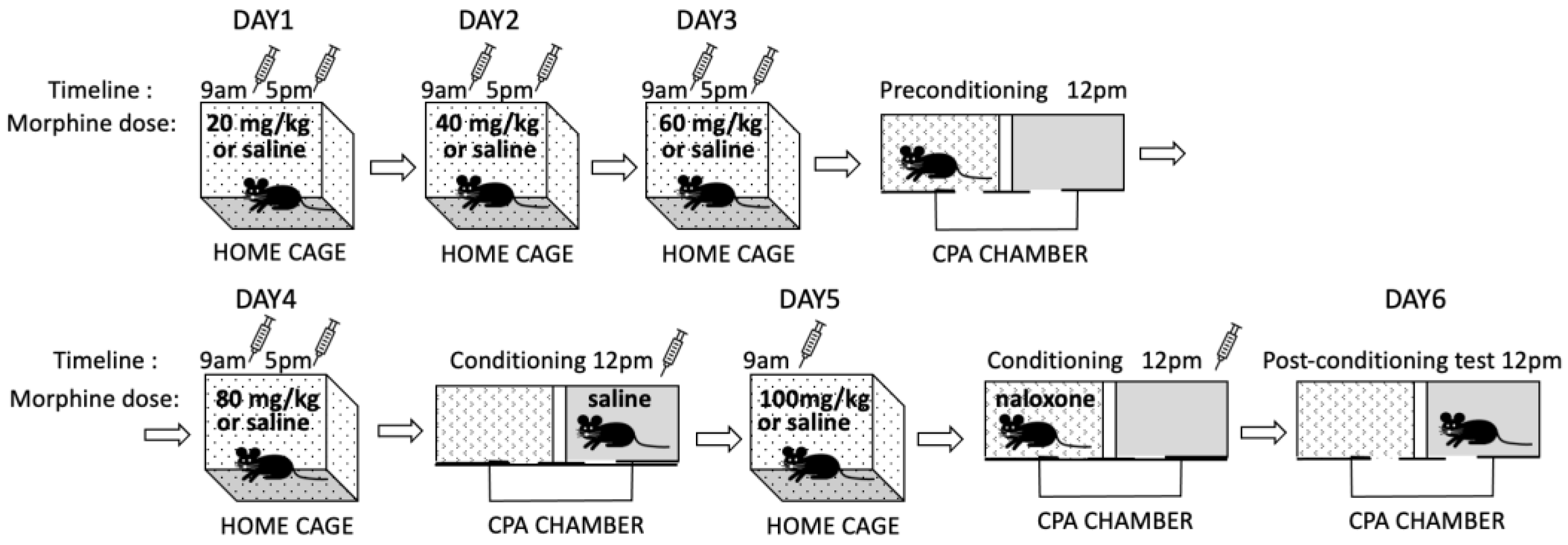 DAY1

DAY2

DAY3

Timeline :
Morphine dose:

9am 5pm
20 mg/kg or saline
HOME CAGE

9am 5pm
40 mg/kg or saline
HOME CAGE

9am 5pm
60 mg/kg or saline
HOME CAGE

Preconditioning 12pm
CPA CHAMBER

DAY4

DAY5

DAY6

Timeline :
Morphine dose:

9am 5pm
80 mg/kg or saline
HOME CAGE

Conditioning 12pm
saline
CPA CHAMBER

9am
100mg/kg or saline
HOME CAGE

Conditioning 12pm
naloxone
CPA CHAMBER

Post-conditioning test 12pm
CPA CHAMBER