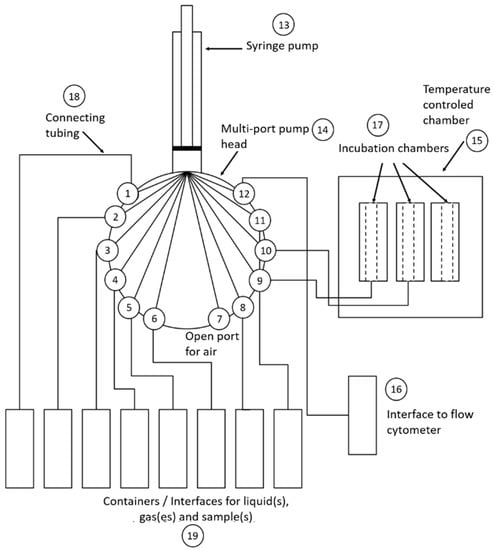 13
Syringe pump

18
Connecting tubing

Multi-port pump head 14

17
Incubation chambers

Temperature controled chamber
15

1
2
3
4
5
6
7
8
9
10
11
12

Open port for air

16
Interface to flow cytometer

Containers / Interfaces for liquid(s), gas(es) and sample(s)
19