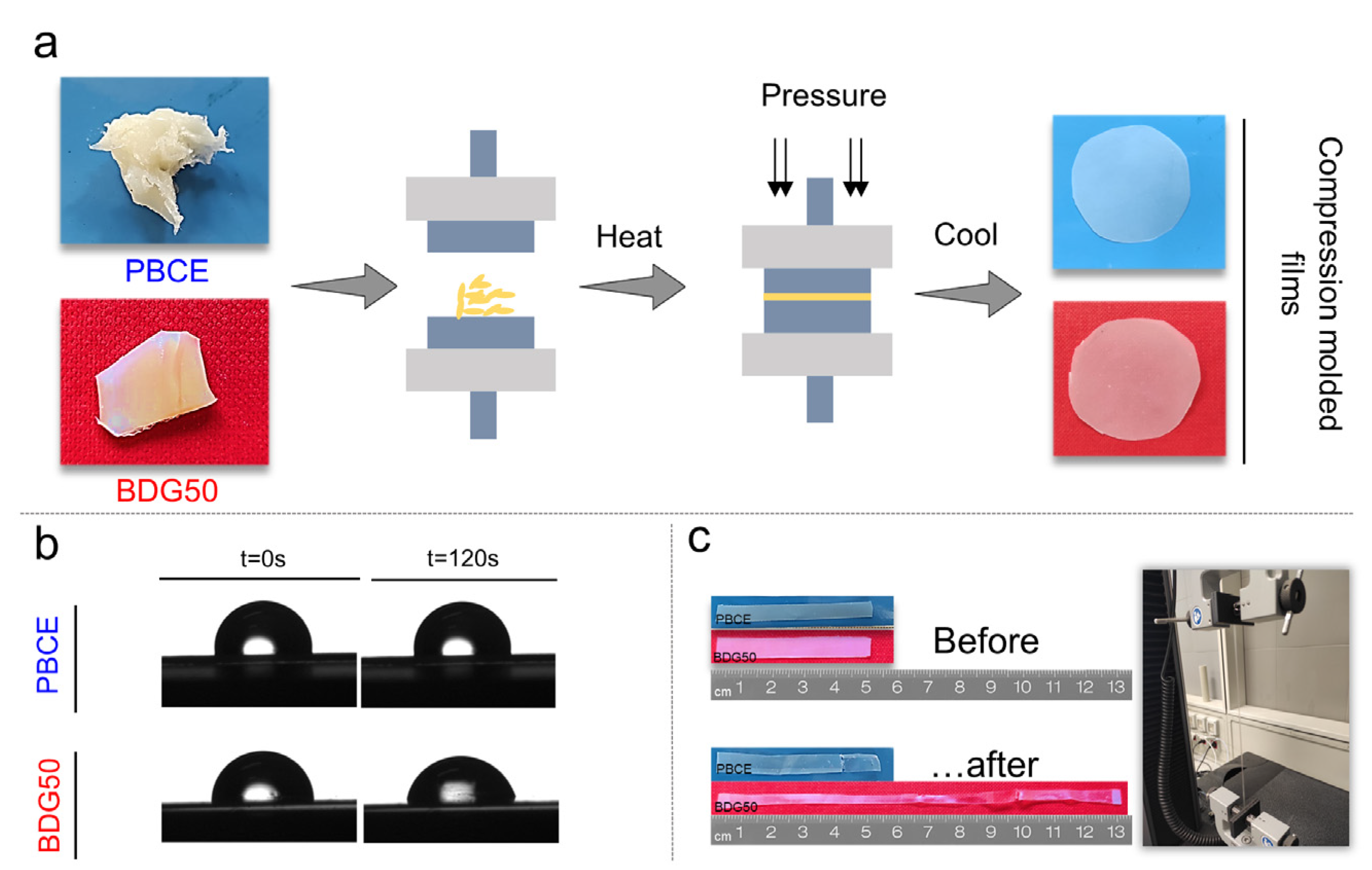 a

PBCE

BDG50

Heat

Pressure

Cool

Compression molded films

b

t=0s

t=120s

PBCE

BDG50

c

PBCE

BDG50

Before

cm 1 2 3 4 5 6 7 8 9 10 11 12 13

PBCE

...after

BDG50

cm 1 2 3 4 5 6 7 8 9 10 11 12 13