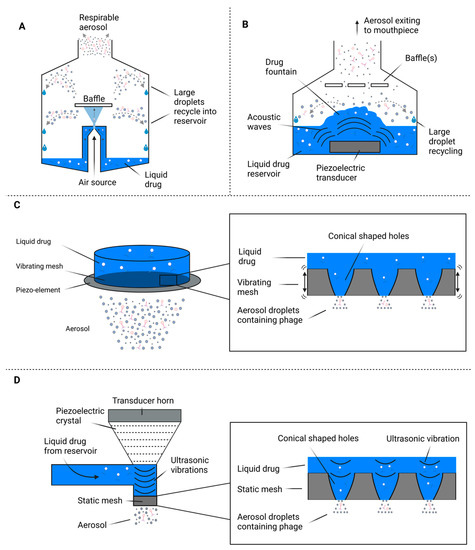 A

Respirable aerosol

Baffle

Large droplets recycle into reservoir

Air source

Liquid drug

B

Aerosol exiting to mouthpiece

Drug fountain

Baffle(s)

Acoustic waves

Large droplet recycling

Liquid drug reservoir

Piezoelectric transducer

C

Liquid drug

Vibrating mesh

Piezo-element

Aerosol

Conical shaped holes

Liquid drug

Vibrating mesh

Aerosol droplets containing phage

D

Transducer horn

Piezoelectric crystal

Liquid drug from reservoir

Ultrasonic vibrations

Static mesh

Aerosol

Conical shaped holes

Ultrasonic vibration

Liquid drug

Static mesh

Aerosol droplets containing phage