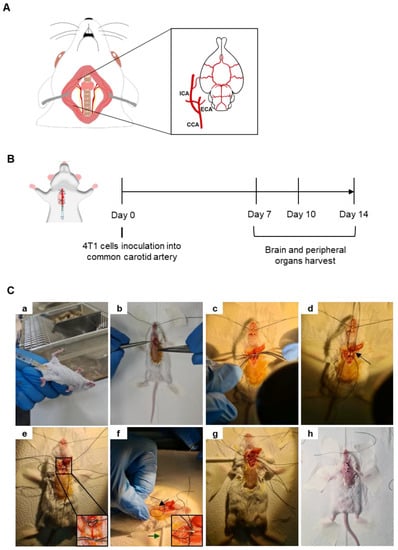 A

ICA

ECA

CCA

B

Day 0

Day 7

Day 10

Day 14

4T1 cells inoculation into common carotid artery

Brain and peripheral organs harvest

C

a

b

c

d

e

f

g

h