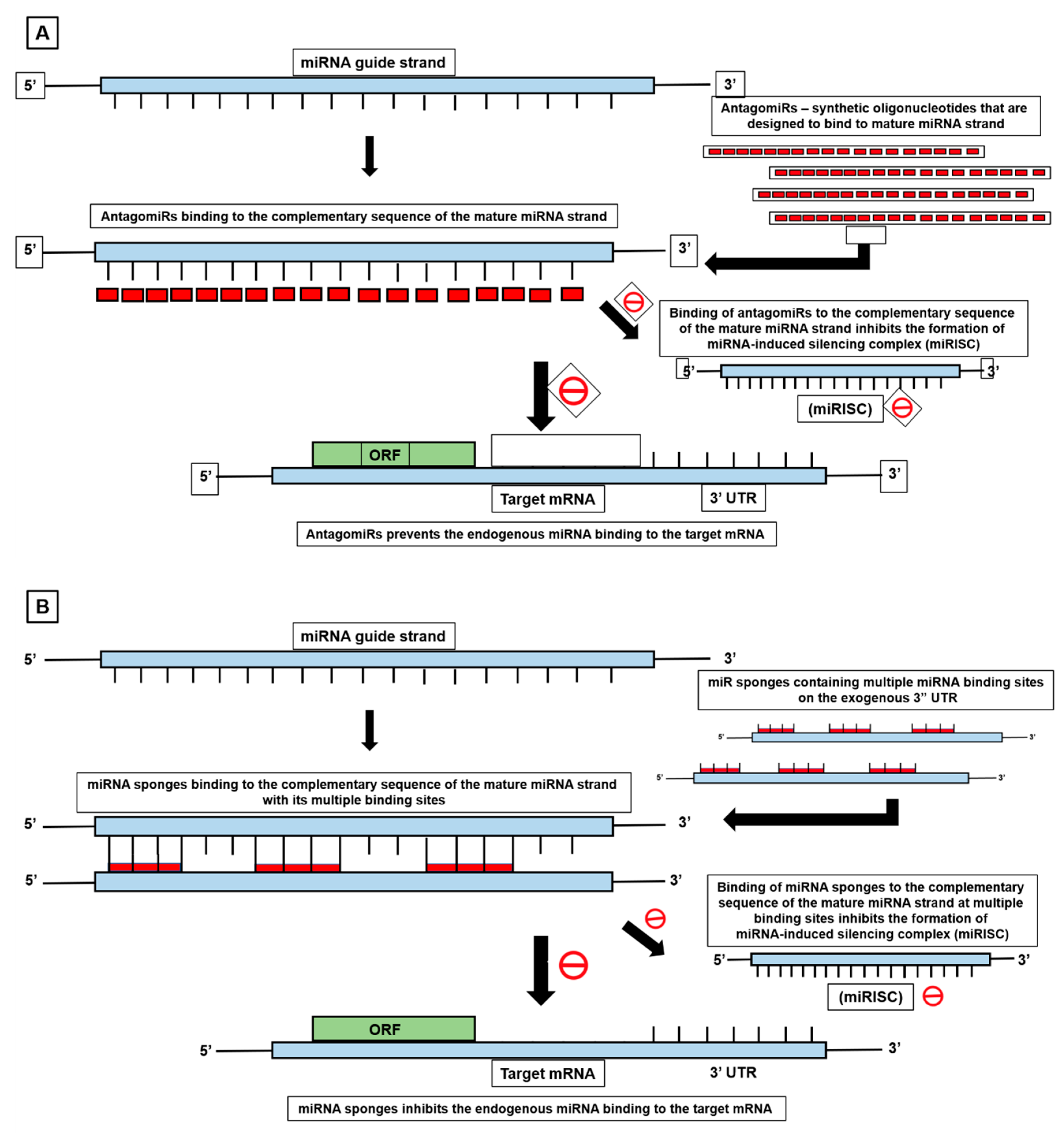 A

miRNA guide strand

5'

3'

AntagomiRs – synthetic oligonucleotides that are designed to bind to mature miRNA strand

AntagomiRs binding to the complementary sequence of the mature miRNA strand

5'

3'

Binding of antagomiRs to the complementary sequence of the mature miRNA strand inhibits the formation of miRNA-induced silencing complex (miRISC)

5'

3'

(miRISC)

ORF

5'

3'

Target mRNA

3' UTR

AntagomiRs prevents the endogenous miRNA binding to the target mRNA

B

miRNA guide strand

5'

3'

miR sponges containing multiple miRNA binding sites on the exogenous 3" UTR

5'

3'

5'

3'

miRNA sponges binding to the complementary sequence of the mature miRNA strand with its multiple binding sites

5'

3'

5'

3'

Binding of miRNA sponges to the complementary sequence of the mature miRNA strand at multiple binding sites inhibits the formation of miRNA-induced silencing complex (miRISC)

5'

3'

(miRISC)

ORF

5'

3'

Target mRNA

3' UTR

miRNA sponges inhibits the endogenous miRNA binding to the target mRNA