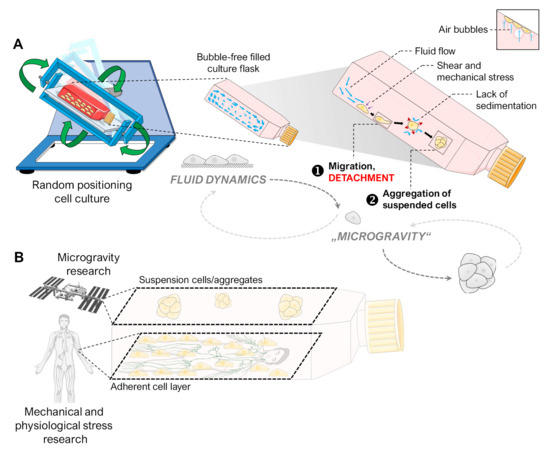 A

Air bubbles

Bubble-free filled culture flask

Fluid flow

Shear and mechanical stress

Lack of sedimentation

Random positioning cell culture

FLUID DYNAMICS

❶ Migration, DETACHMENT

❷ Aggregation of suspended cells

„MICROGRAVITY“

B

Microgravity research

Suspension cells/aggregates

Adherent cell layer

Mechanical and physiological stress research