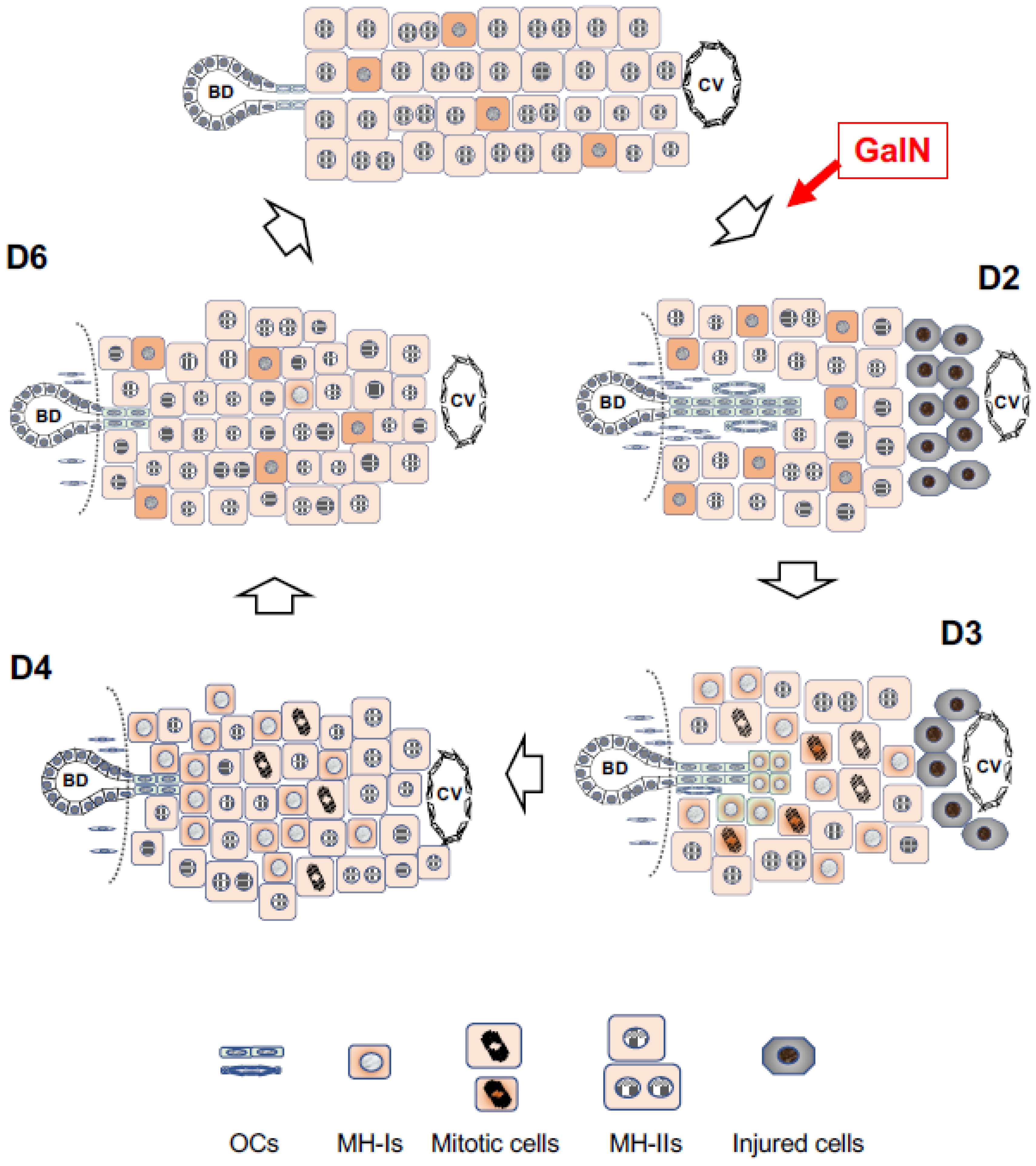 BD

CV

GalN

D6

D2

BD

CV

BD

CV

D3

D4

BD

CV

BD

CV

OCs MH-Is Mitotic cells MH-IIs Injured cells