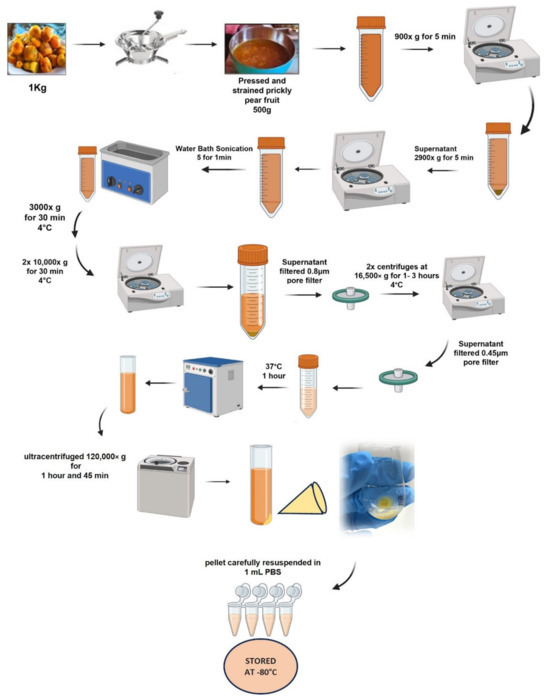 1Kg

Pressed and strained prickly pear fruit 500g

900x g for 5 min

Supernatant 2900x g for 5 min

Water Bath Sonication 5 for 1min

3000x g for 30 min 4°C

2x 10,000x g for 30 min 4°C

Supernatant filtered 0.8µm pore filter

2x centrifuges at 16,500× g for 1- 3 hours 4°C

Supernatant filtered 0.45µm pore filter

37°C 1 hour

ultracentrifuged 120,000× g for 1 hour and 45 min

pellet carefully resuspended in 1 mL PBS

STORED AT -80°C