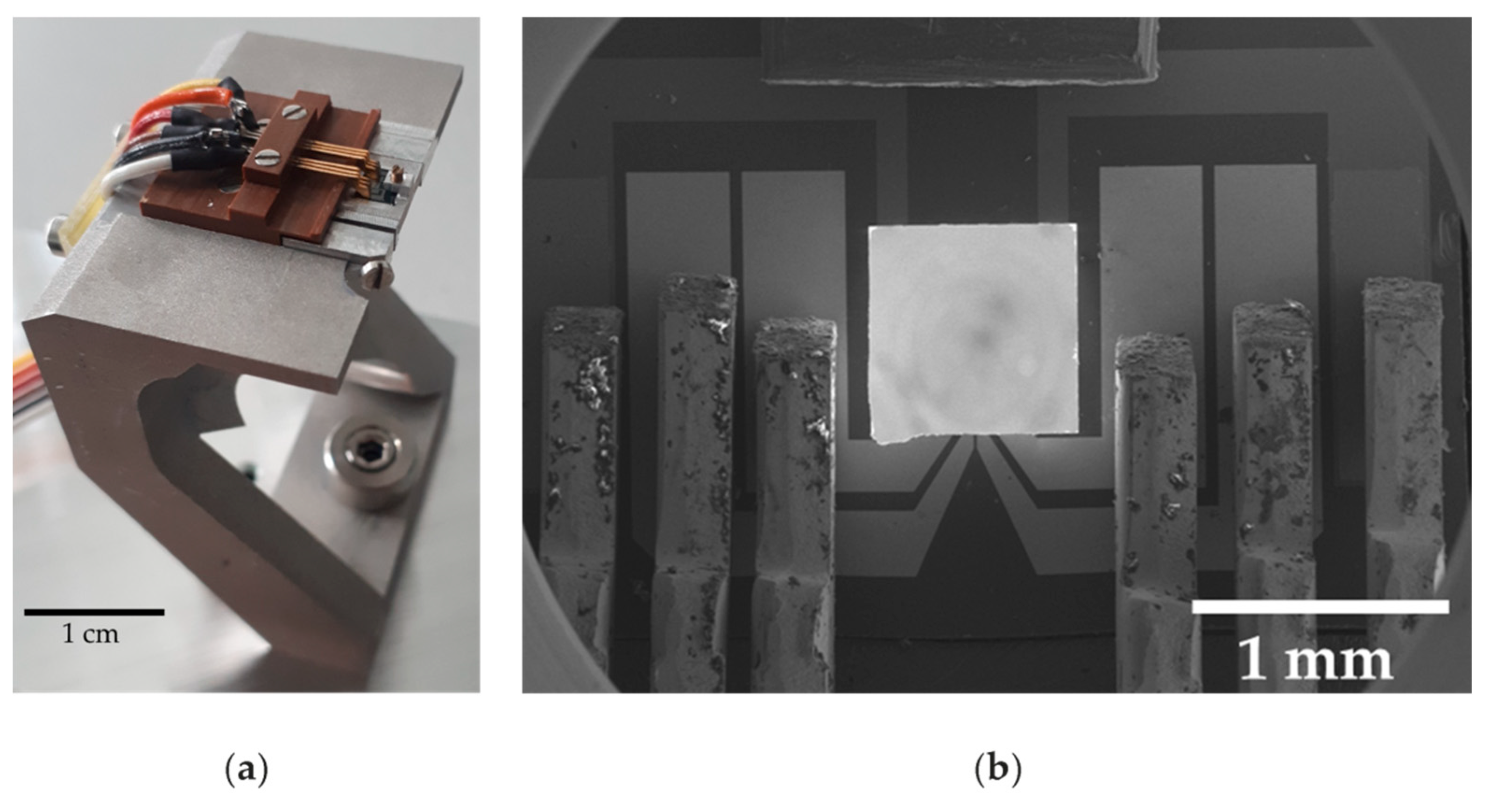 1 cm

1 mm

(a)

(b)