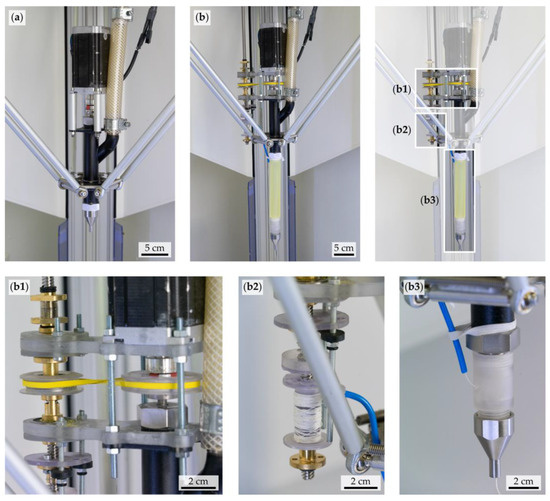 (a)

5 cm

(b)

5 cm

(b1)

(b2)

(b3)

(b1)

2 cm

(b2)

2 cm

(b3)

2 cm