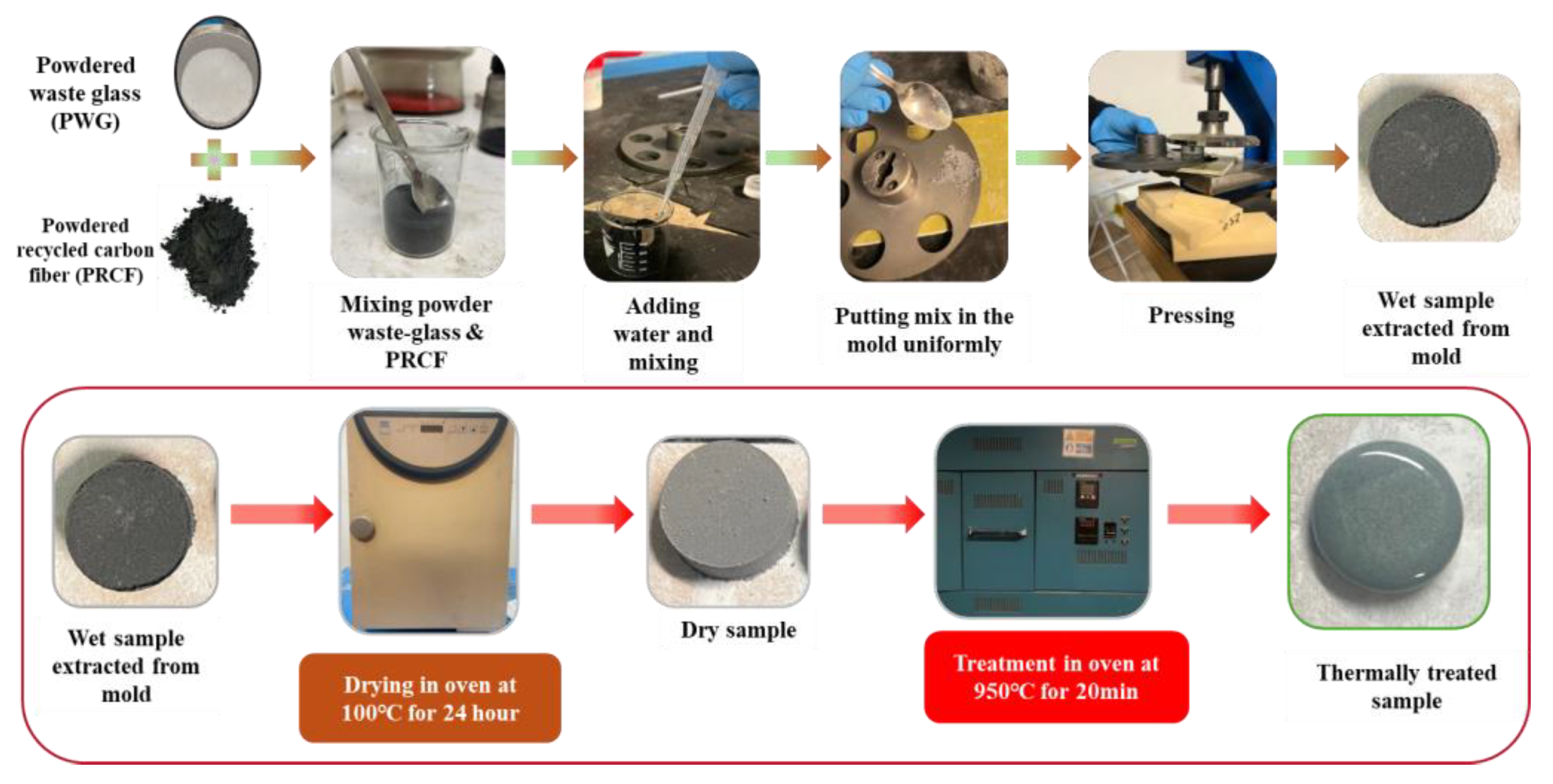 Powdered waste glass (PWG)

Powdered recycled carbon fiber (PRCF)

Mixing powder waste-glass & PRCF

Adding water and mixing

Putting mix in the mold uniformly

Pressing

Wet sample extracted from mold

Wet sample extracted from mold

Drying in oven at 100°C for 24 hour

Dry sample

Treatment in oven at 950°C for 20min

Thermally treated sample