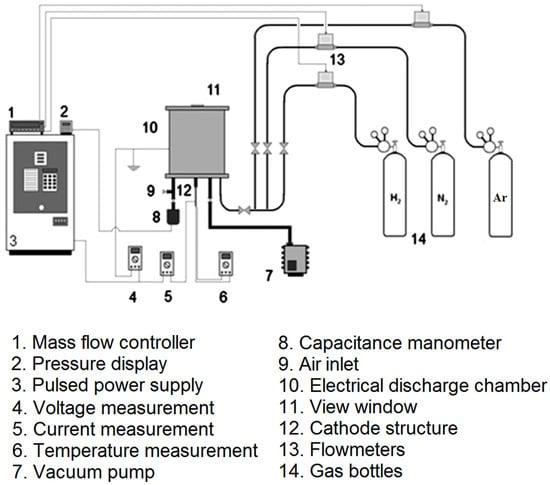 13

11

1

2

10

9

12

8

$H_2$

$N_2$

Ar

3

14

7

4

5

6

1. Mass flow controller
2. Pressure display
3. Pulsed power supply
4. Voltage measurement
5. Current measurement
6. Temperature measurement
7. Vacuum pump

8. Capacitance manometer
9. Air inlet
10. Electrical discharge chamber
11. View window
12. Cathode structure
13. Flowmeters
14. Gas bottles