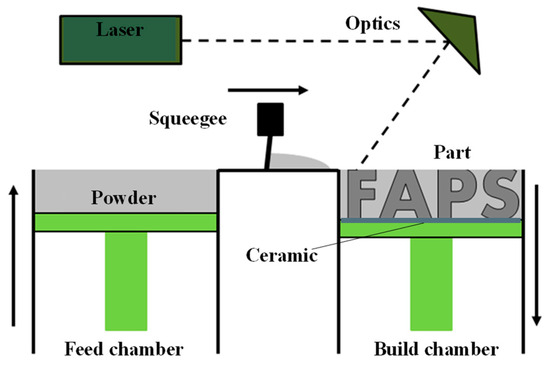 Laser

Optics

Squeegee

Part

Powder

FAPS

Ceramic

Feed chamber

Build chamber