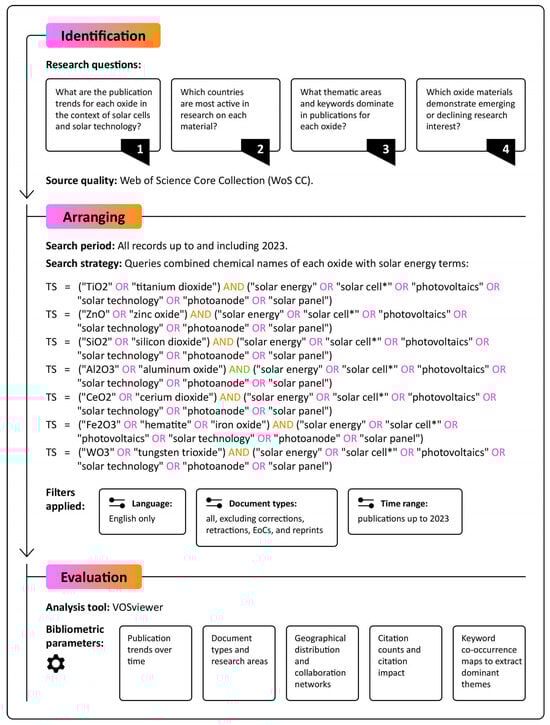 Identification

Research questions:

What are the publication trends for each oxide in the context of solar cells and solar technology?
1

Which countries are most active in research on each material?
2

What thematic areas and keywords dominate in publications for each oxide?
3

Which oxide materials demonstrate emerging or declining research interest?
4

Source quality: Web of Science Core Collection (WoS CC).

Arranging

Search period: All records up to and including 2023.

Search strategy: Queries combined chemical names of each oxide with solar energy terms:

TS = ("TiO2" OR "titanium dioxide") AND ("solar energy" OR "solar cell*" OR "photovoltaics" OR "solar technology" OR "photoanode" OR "solar panel")
TS = ("ZnO" OR "zinc oxide") AND ("solar energy" OR "solar cell*" OR "photovoltaics" OR "solar technology" OR "photoanode" OR "solar panel")
TS = ("SiO2" OR "silicon dioxide") AND ("solar energy" OR "solar cell*" OR "photovoltaics" OR "solar technology" OR "photoanode" OR "solar panel")
TS = ("Al2O3" OR "aluminum oxide") AND ("solar energy" OR "solar cell*" OR "photovoltaics" OR "solar technology" OR "photoanode" OR "solar panel")
TS = ("CeO2" OR "cerium dioxide") AND ("solar energy" OR "solar cell*" OR "photovoltaics" OR "solar technology" OR "photoanode" OR "solar panel")
TS = ("Fe2O3" OR "hematite" OR "iron oxide") AND ("solar energy" OR "solar cell*" OR "photovoltaics" OR "solar technology" OR "photoanode" OR "solar panel")
TS = ("WO3" OR "tungsten trioxide") AND ("solar energy" OR "solar cell*" OR "photovoltaics" OR "solar technology" OR "photoanode" OR "solar panel")

Filters applied:

Language:
English only

Document types:
all, excluding corrections, retractions, EoCs, and reprints

Time range:
publications up to 2023

Evaluation

Analysis tool: VOSviewer

Bibliometric parameters:

Publication trends over time

Document types and research areas

Geographical distribution and collaboration networks

Citation counts and citation impact

Keyword co-occurrence maps to extract dominant themes