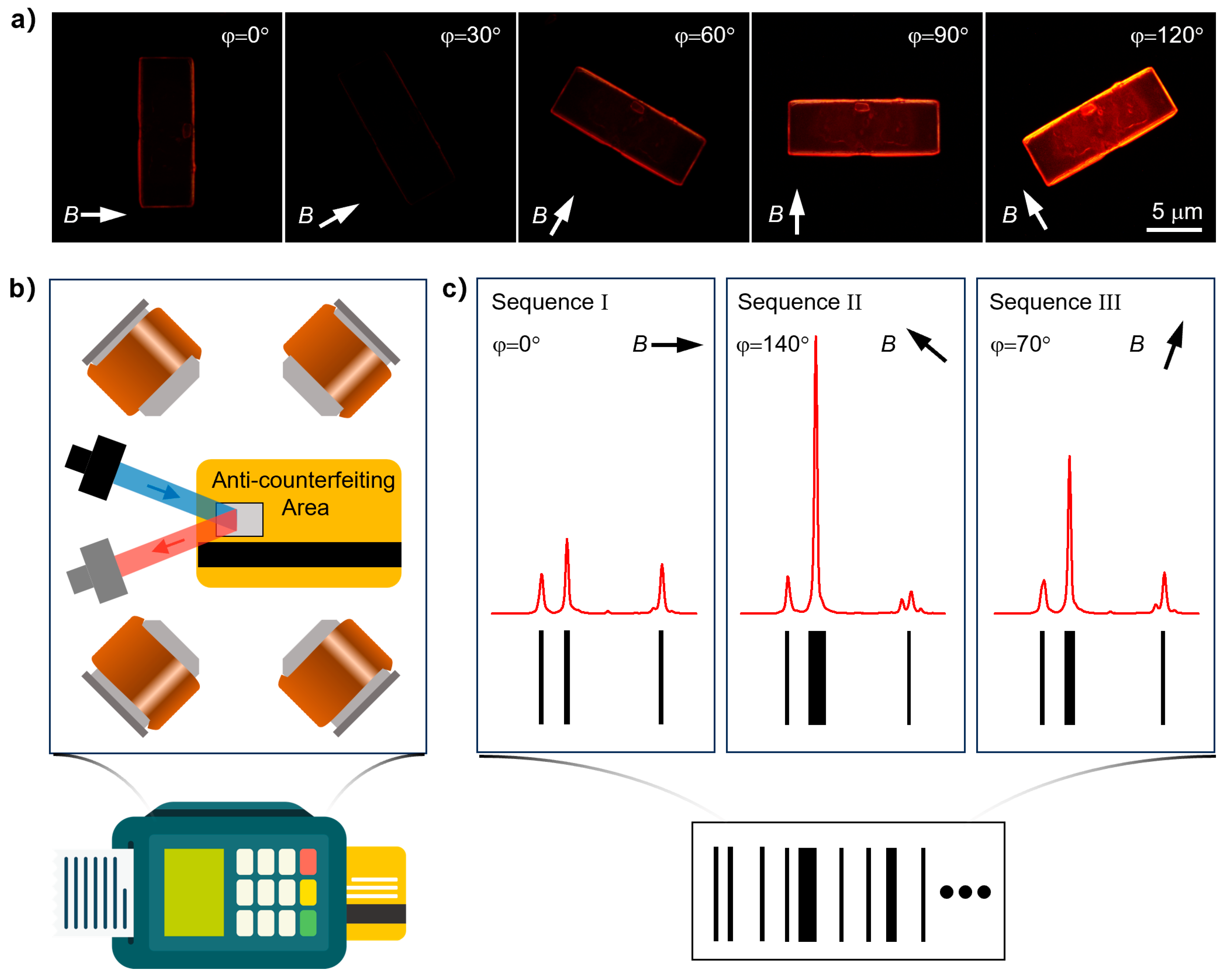 a)

φ=0°
B

φ=30°
B

φ=60°
B

φ=90°
B

φ=120°
B
5 μm

b)

Anti-counterfeiting Area

c)

Sequence I
φ=0°
B

Sequence II
φ=140°
B

Sequence III
φ=70°
B