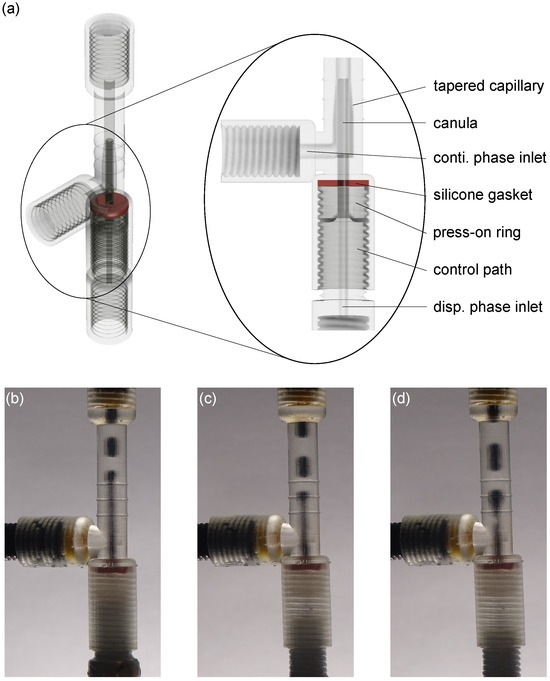 (a)

tapered capillary

canula

conti. phase inlet

silicone gasket

press-on ring

control path

disp. phase inlet

(b)

(c)

(d)