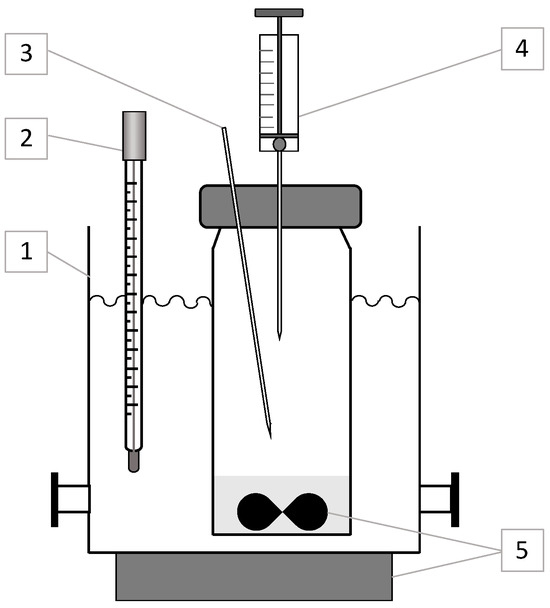 3
4
2
1
5