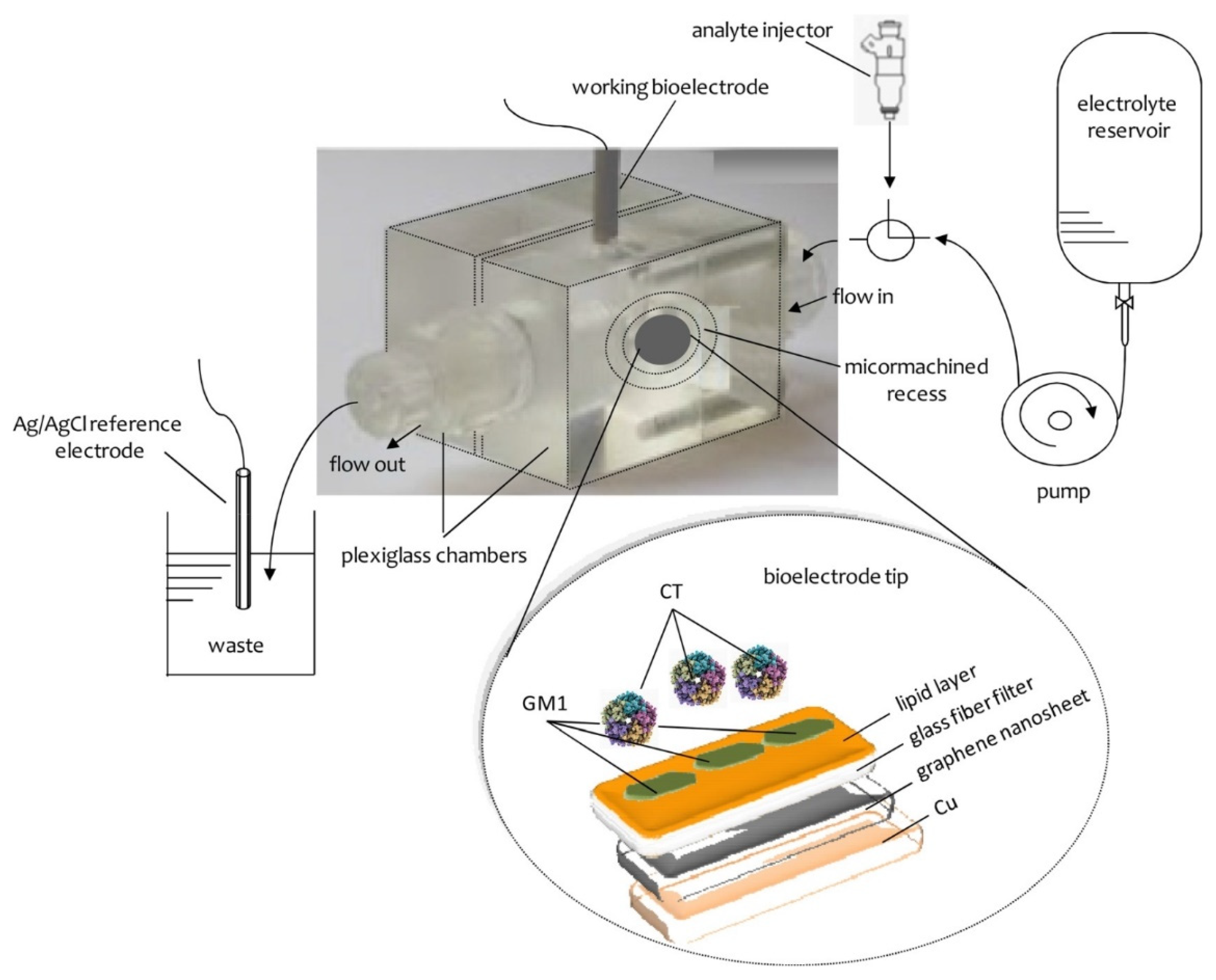 analyte injector

working bioelectrode

electrolyte reservoir

flow in

micormachined recess

pump

Ag/AgCl reference electrode

flow out

plexiglass chambers

waste

bioelectrode tip

CT

GM1

lipid layer

glass fiber filter

graphene nanosheet

Cu