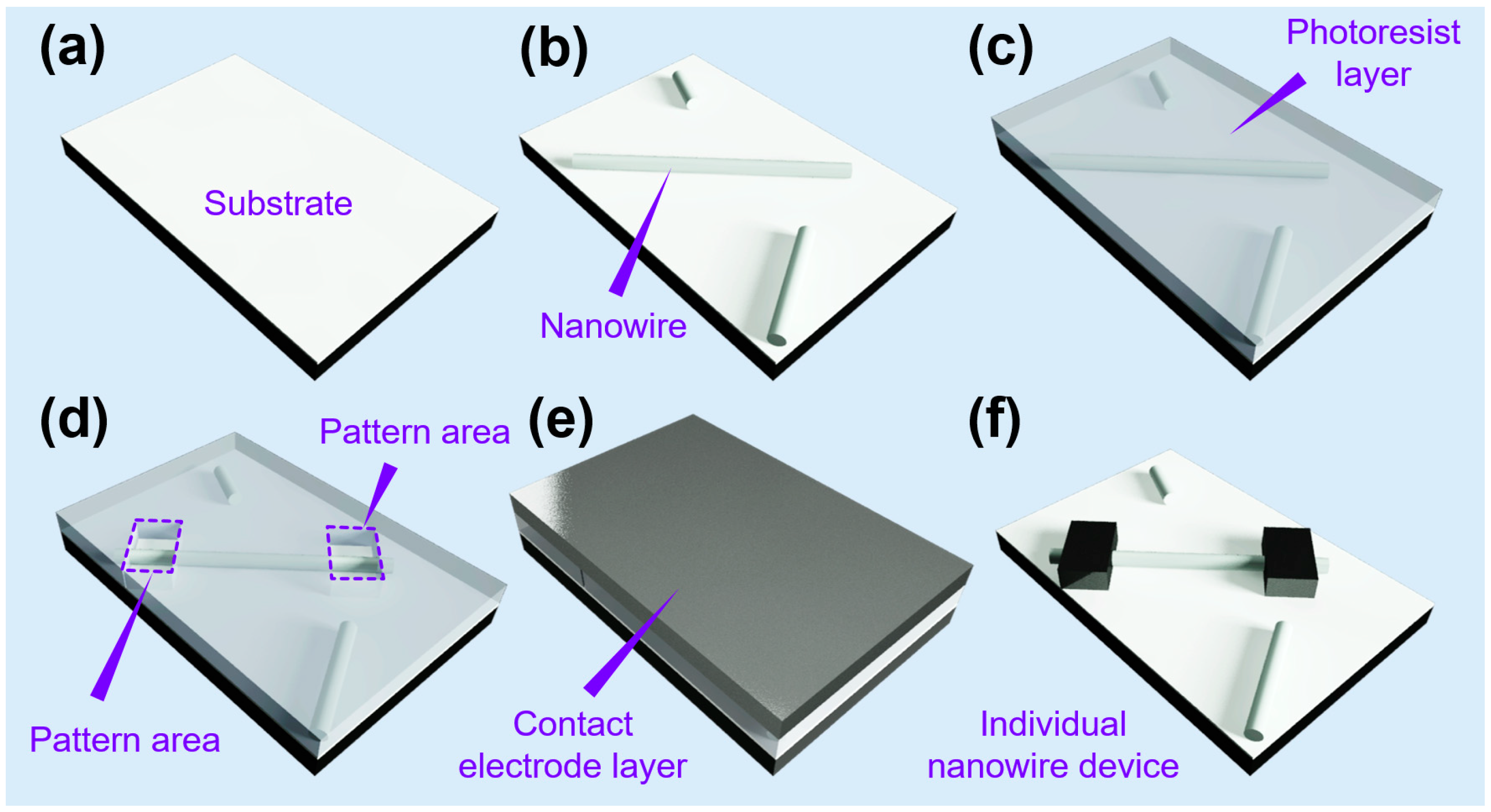 (a)

Substrate

(b)

Nanowire

(c)

Photoresist layer

(d)

Pattern area

Pattern area

(e)

Contact electrode layer

(f)

Individual nanowire device