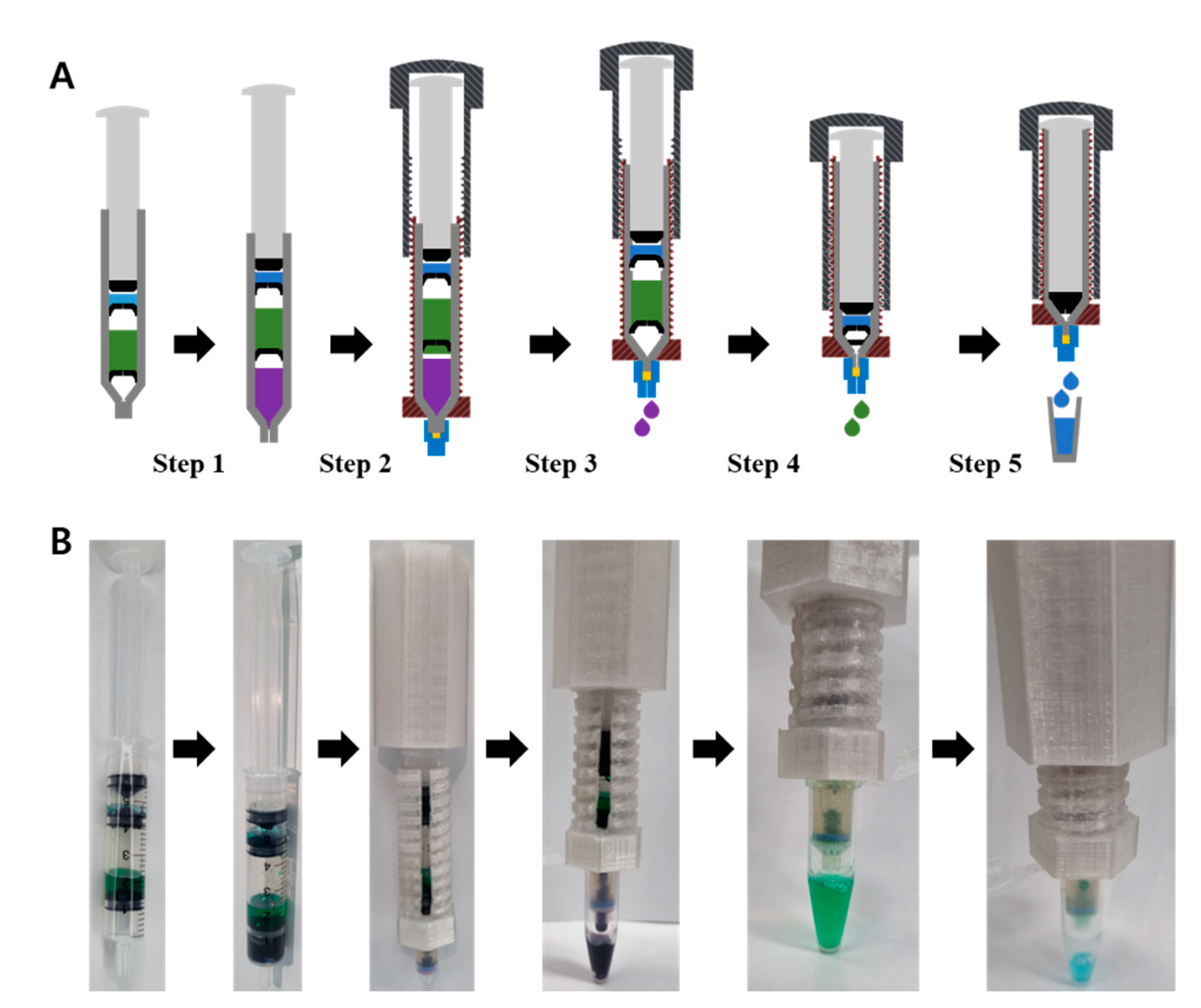 A

Step 1

Step 2

Step 3

Step 4

Step 5

B