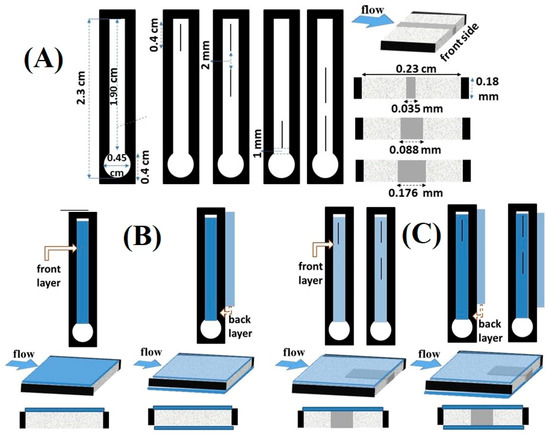 (A)

2.3 cm
1.90 cm
0.45 cm
0.4 cm
0.4 cm
2 mm
1 mm

flow
front side

0.23 cm
0.18 mm
0.035 mm
0.088 mm
0.176 mm

(B)
front layer
back layer
flow
flow

(C)
front layer
back layer
flow
flow