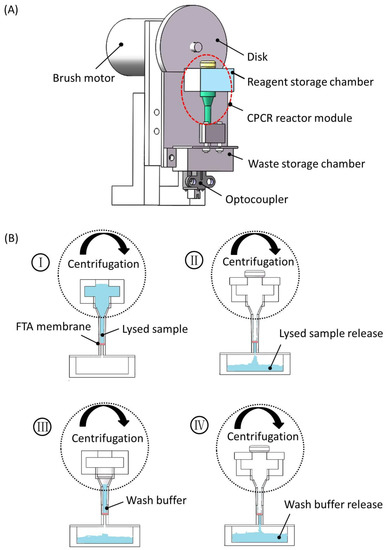 (A)

Brush motor

Disk

Reagent storage chamber

CPCR reactor module

Waste storage chamber

Optocoupler

(B)

Ⅰ

Centrifugation

FTA membrane

Lysed sample

Ⅱ

Centrifugation

Lysed sample release

Ⅲ

Centrifugation

Wash buffer

Ⅳ

Centrifugation

Wash buffer release