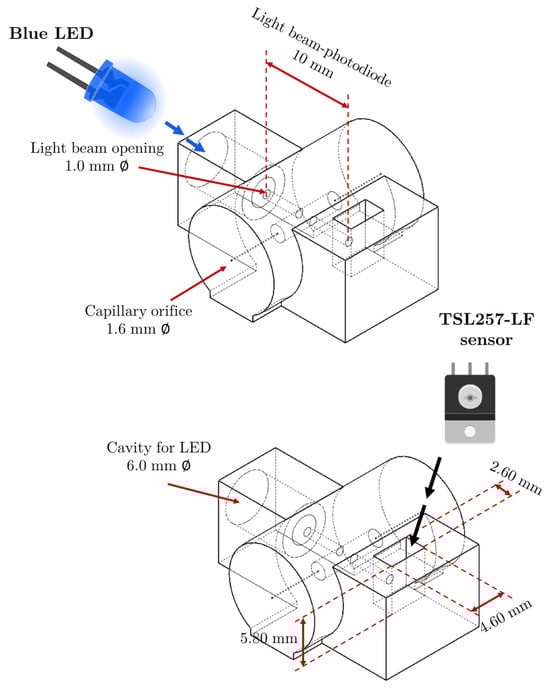 Blue LED

Light beam-photodiode
10 mm

Light beam opening
1.0 mm Ø

Capillary orifice
1.6 mm Ø

TSL257-LF
sensor

Cavity for LED
6.0 mm Ø

2.60 mm

4.60 mm

5.80 mm